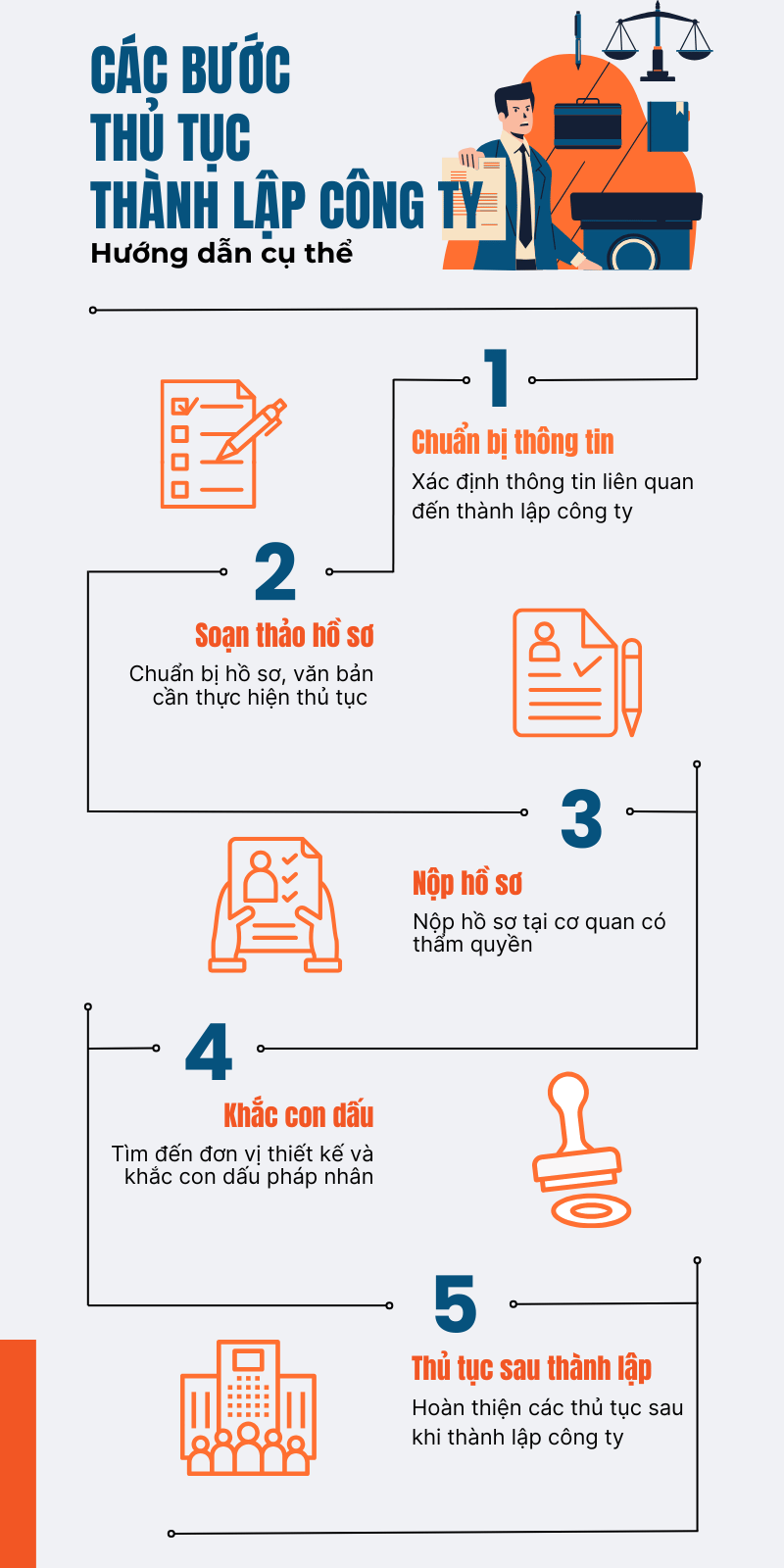 CÁC BƯỚC
THỦ TỤC
THÀNH LẬP CÔNG TY
Hướng dẫn cụ thể

1
Chuẩn bị thông tin
Xác định thông tin liên quan đến thành lập công ty

2
Soạn thảo hồ sơ
Chuẩn bị hồ sơ, văn bản cần thực hiện thủ tục

3
Nộp hồ sơ
Nộp hồ sơ tại cơ quan có thẩm quyền

4
Khắc con dấu
Tìm đến đơn vị thiết kế và khắc con dấu pháp nhân

5
Thủ tục sau thành lập
Hoàn thiện các thủ tục sau khi thành lập công ty